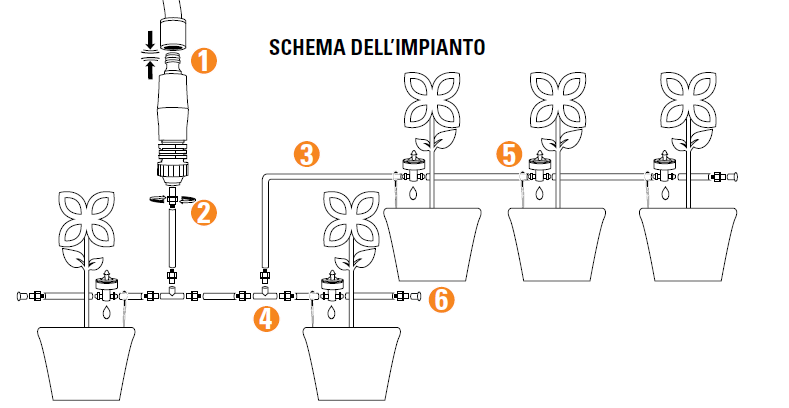 SCHEMA DELL'IMPIANTO

1

2

3

4

5

6