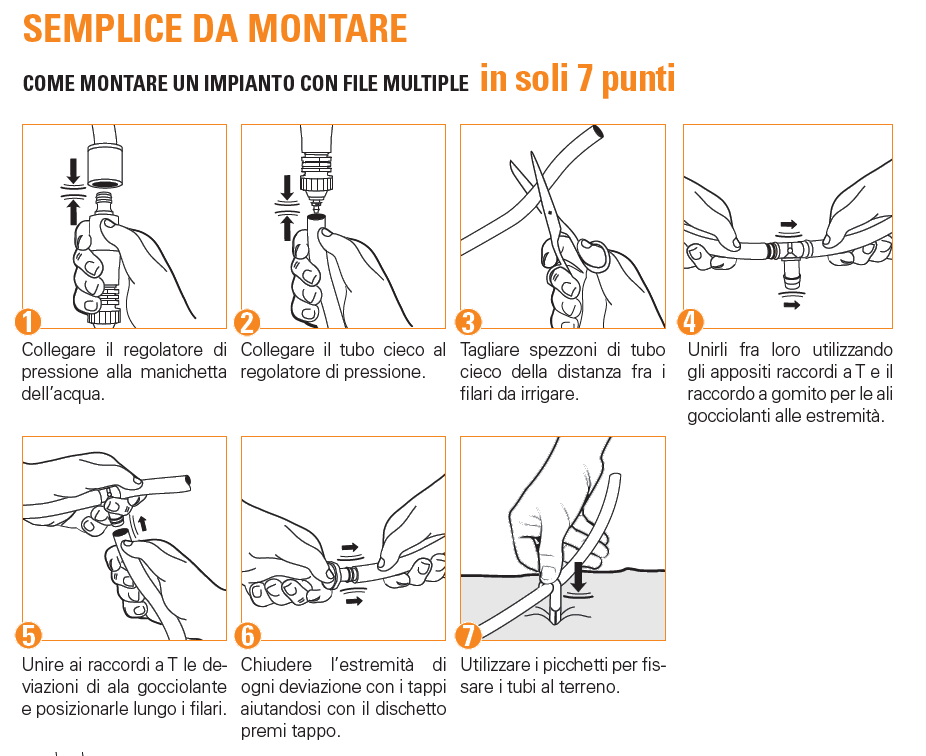 SEMPLICE DA MONTARE

COME MONTARE UN IMPIANTO CON FILE MULTIPLE in soli 7 punti

1
Collegare il regolatore di pressione alla manichetta dell'acqua.

2
Collegare il tubo cieco al regolatore di pressione.

3
Tagliare spezzoni di tubo cieco della distanza fra i filari da irrigare.

4
Unirli fra loro utilizzando gli appositi raccordi a T e il raccordo a gomito per le ali gocciolanti alle estremità.

5
Unire ai raccordi a T le deviazioni di ala gocciolante e posizionarle lungo i filari.

6
Chiudere l'estremità di ogni deviazione con i tappi aiutandosi con il dischetto premi tappo.

7
Utilizzare i picchetti per fissare i tubi al terreno.