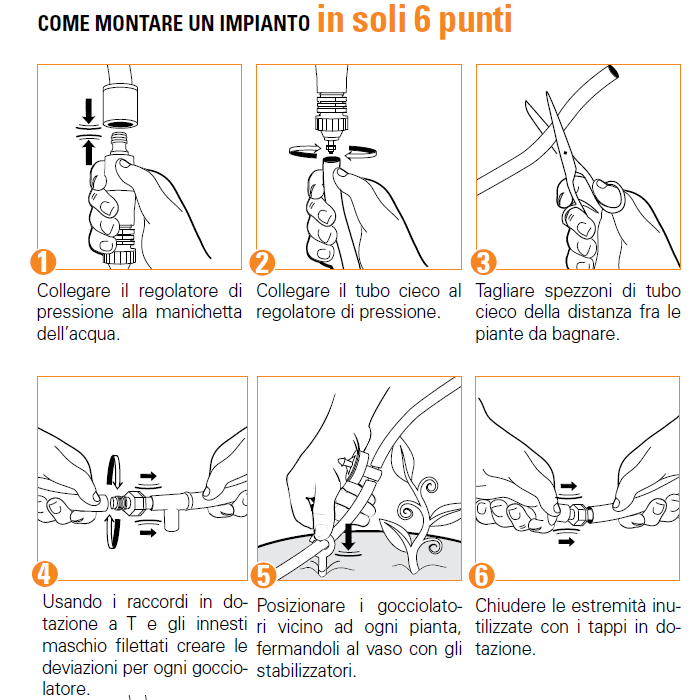 COME MONTARE UN IMPIANTO in soli 6 punti

1
Collegare il regolatore di pressione alla manichetta dell'acqua.

2
Collegare il tubo cieco al regolatore di pressione.

3
Tagliare spezzoni di tubo cieco della distanza fra le piante da bagnare.

4
Usando i raccordi in dotazione a T e gli innesti maschio filettati creare le deviazioni per ogni gocciolatore.

5
Posizionare i gocciolatori vicino ad ogni pianta, fermandoli al vaso con gli stabilizzatori.

6
Chiudere le estremità inutilizzate con i tappi in dotazione.