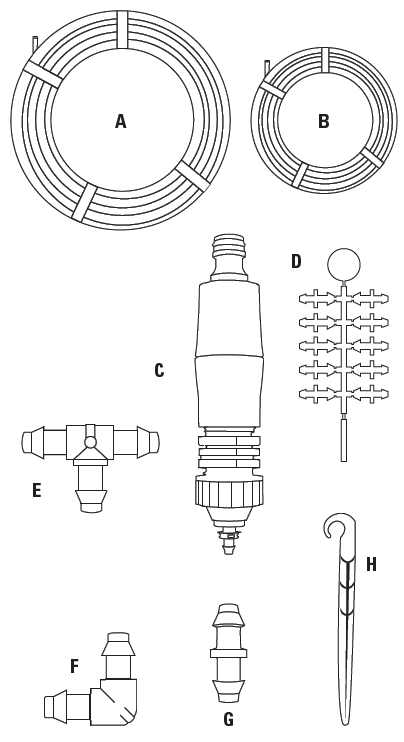 A
B
D
C
E
H
F
G